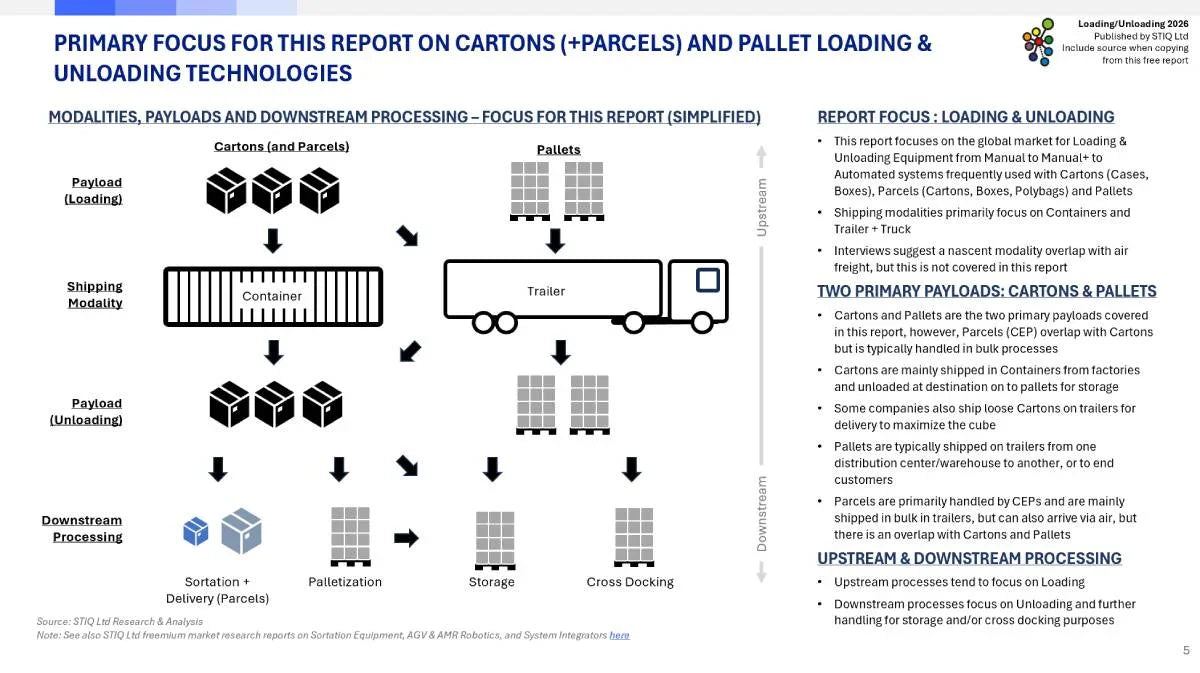 PRIMARY FOCUS FOR THIS REPORT ON CARTONS (+PARCELS) AND PALLET LOADING & UNLOADING TECHNOLOGIES

Loading/Unloading 2026
Published by STIQ Ltd
Include source when copying from this free report

MODALITIES, PAYLOADS AND DOWNSTREAM PROCESSING – FOCUS FOR THIS REPORT (SIMPLIFIED)

Cartons (and Parcels)

Pallets

Payload (Loading)

Shipping Modality

Container

Trailer

Payload (Unloading)

Downstream Processing

Sortation + Delivery (Parcels)

Palletization

Storage

Cross Docking

Upstream

Downstream

Source: STIQ Ltd Research & Analysis
Note: See also STIQ Ltd freemium market research reports on Sortation Equipment, AGV & AMR Robotics, and System Integrators here

REPORT FOCUS : LOADING & UNLOADING

• This report focuses on the global market for Loading & Unloading Equipment from Manual to Manual+ to Automated systems frequently used with Cartons (Cases, Boxes), Parcels (Cartons, Boxes, Polybags) and Pallets
• Shipping modalities primarily focus on Containers and Trailer + Truck
• Interviews suggest a nascent modality overlap with air freight, but this is not covered in this report

TWO PRIMARY PAYLOADS: CARTONS & PALLETS

• Cartons and Pallets are the two primary payloads covered in this report, however, Parcels (CEP) overlap with Cartons but is typically handled in bulk processes
• Cartons are mainly shipped in Containers from factories and unloaded at destination on to pallets for storage
• Some companies also ship loose Cartons on trailers for delivery to maximize the cube
• Pallets are typically shipped on trailers from one distribution center/warehouse to another, or to end customers
• Parcels are primarily handled by CEPs and are mainly shipped in bulk in trailers, but can also arrive via air, but there is an overlap with Cartons and Pallets

UPSTREAM & DOWNSTREAM PROCESSING

• Upstream processes tend to focus on Loading
• Downstream processes focus on Unloading and further handling for storage and/or cross docking purposes

5